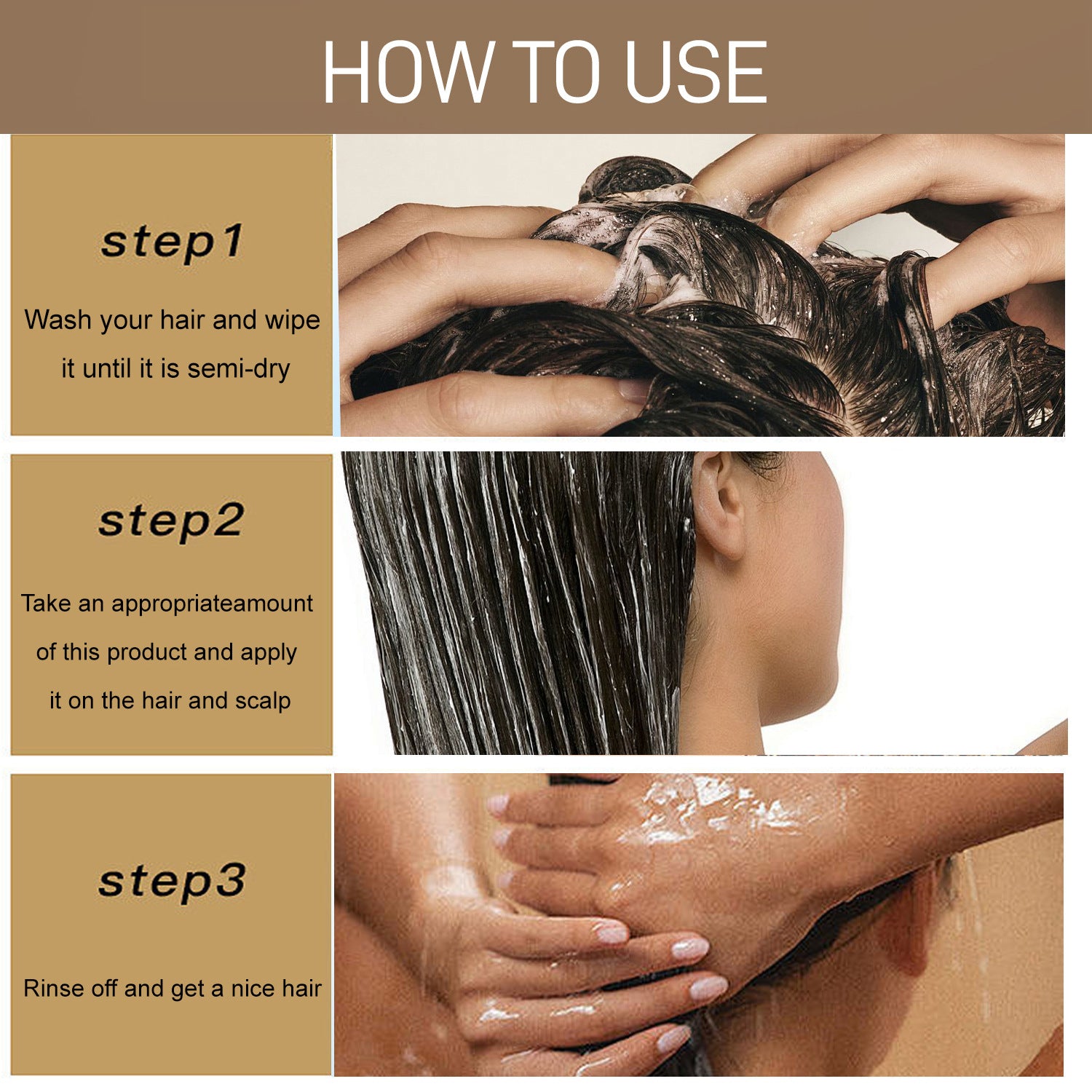 HOW TO USE

step1

Wash your hair and wipe it until it is semi-dry

step2

Take an appropriateamount of this product and apply it on the hair and scalp

step3

Rinse off and get a nice hair